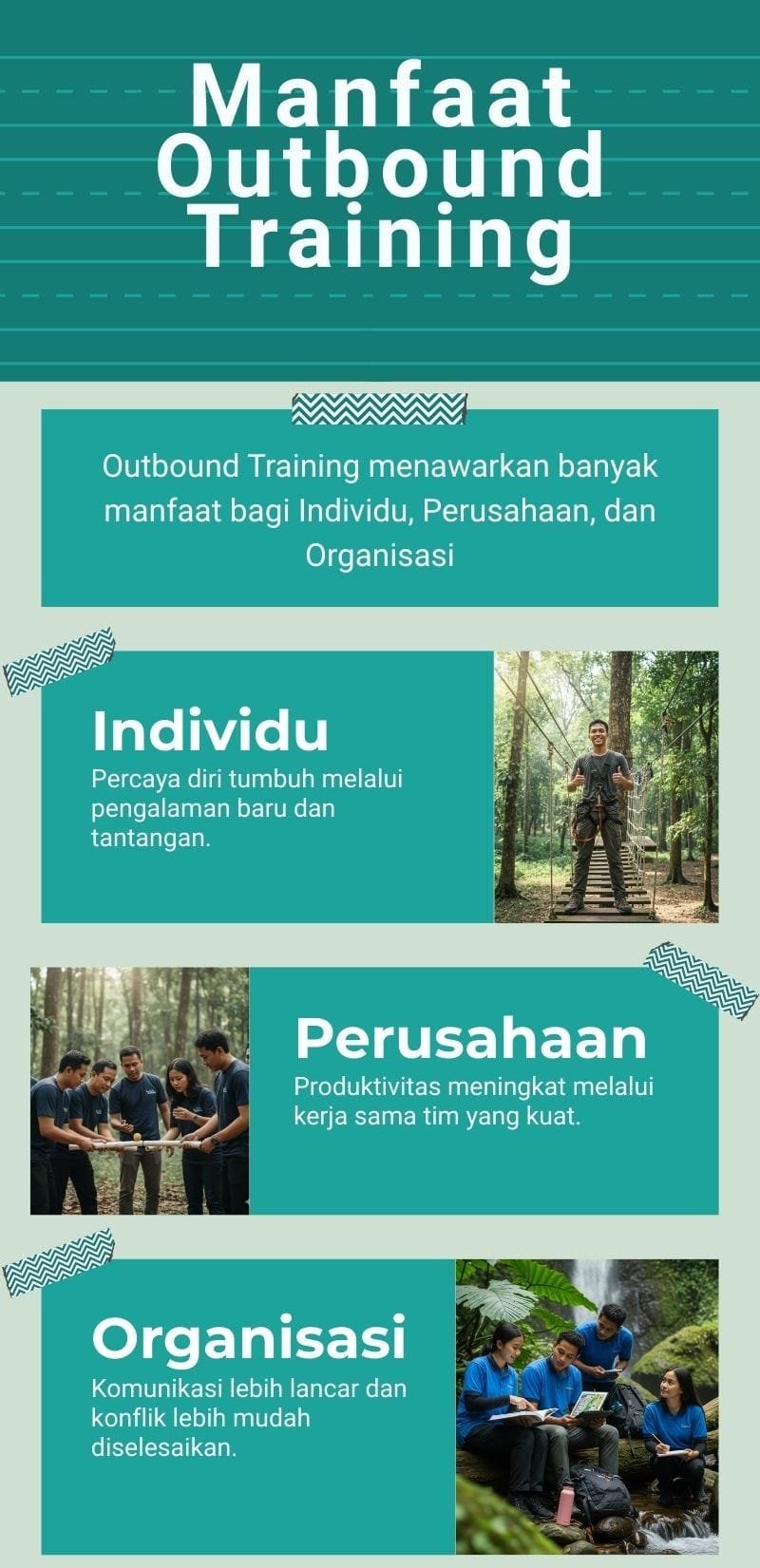 Manfaat Outbound Training

Outbound Training menawarkan banyak manfaat bagi Individu, Perusahaan, dan Organisasi

Individu
Percaya diri tumbuh melalui pengalaman baru dan tantangan.

Perusahaan
Produktivitas meningkat melalui kerja sama tim yang kuat.

Organisasi
Komunikasi lebih lancar dan konflik lebih mudah diselesaikan.